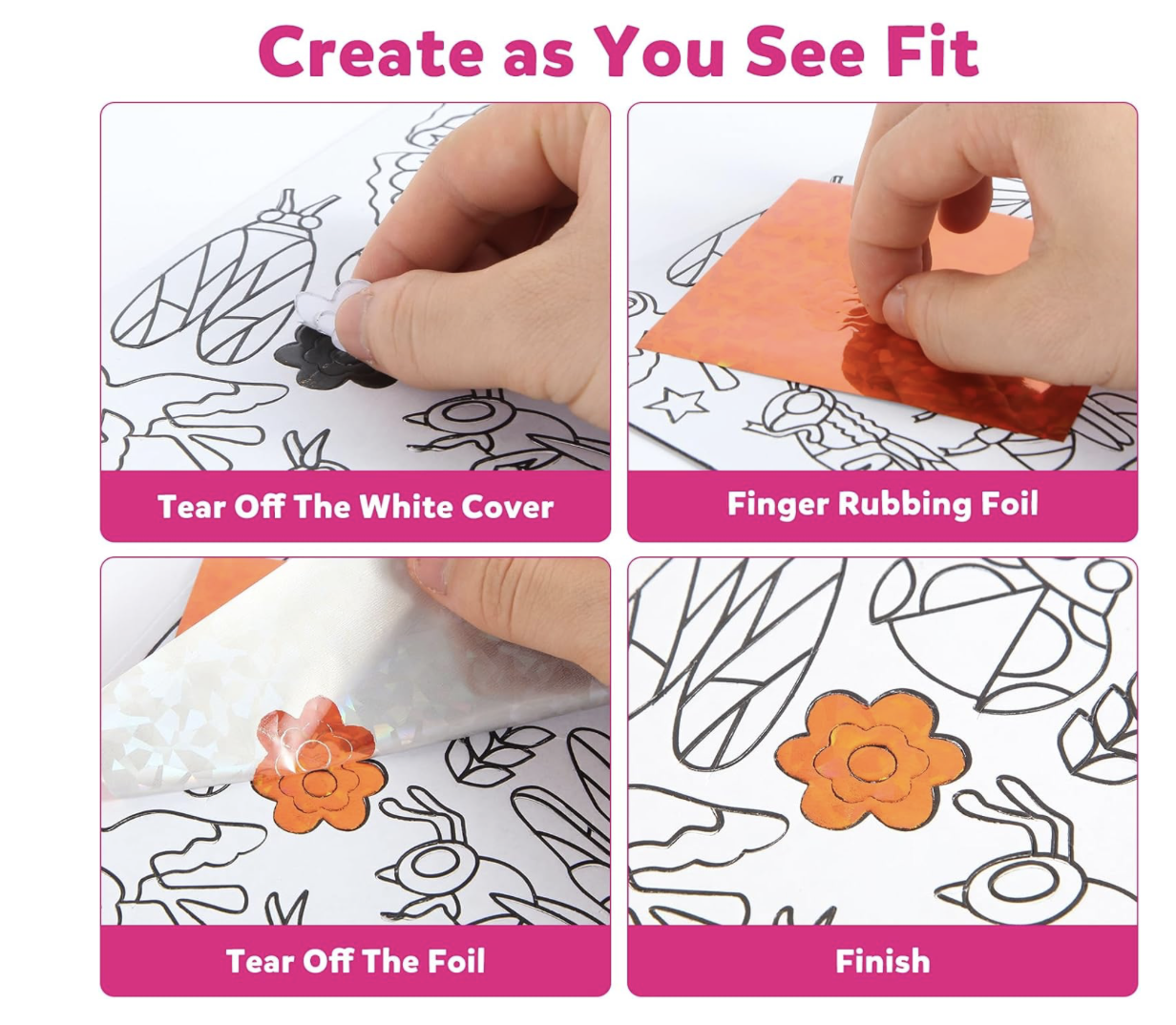 Create as You See Fit

Tear Off The White Cover

Finger Rubbing Foil

Tear Off The Foil

Finish